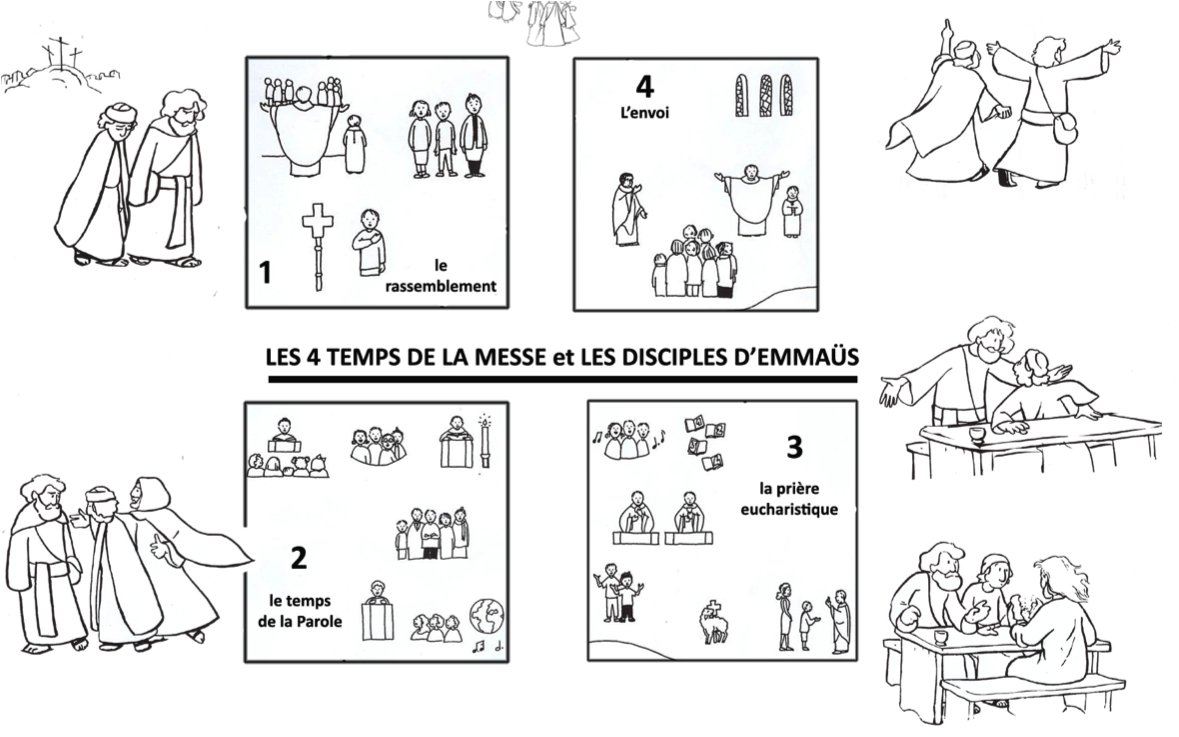 1

le rassemblement

4

L'envoi

LES 4 TEMPS DE LA MESSE et LES DISCIPLES D'EMMAÜS

2

le temps de la Parole

3

la prière eucharistique